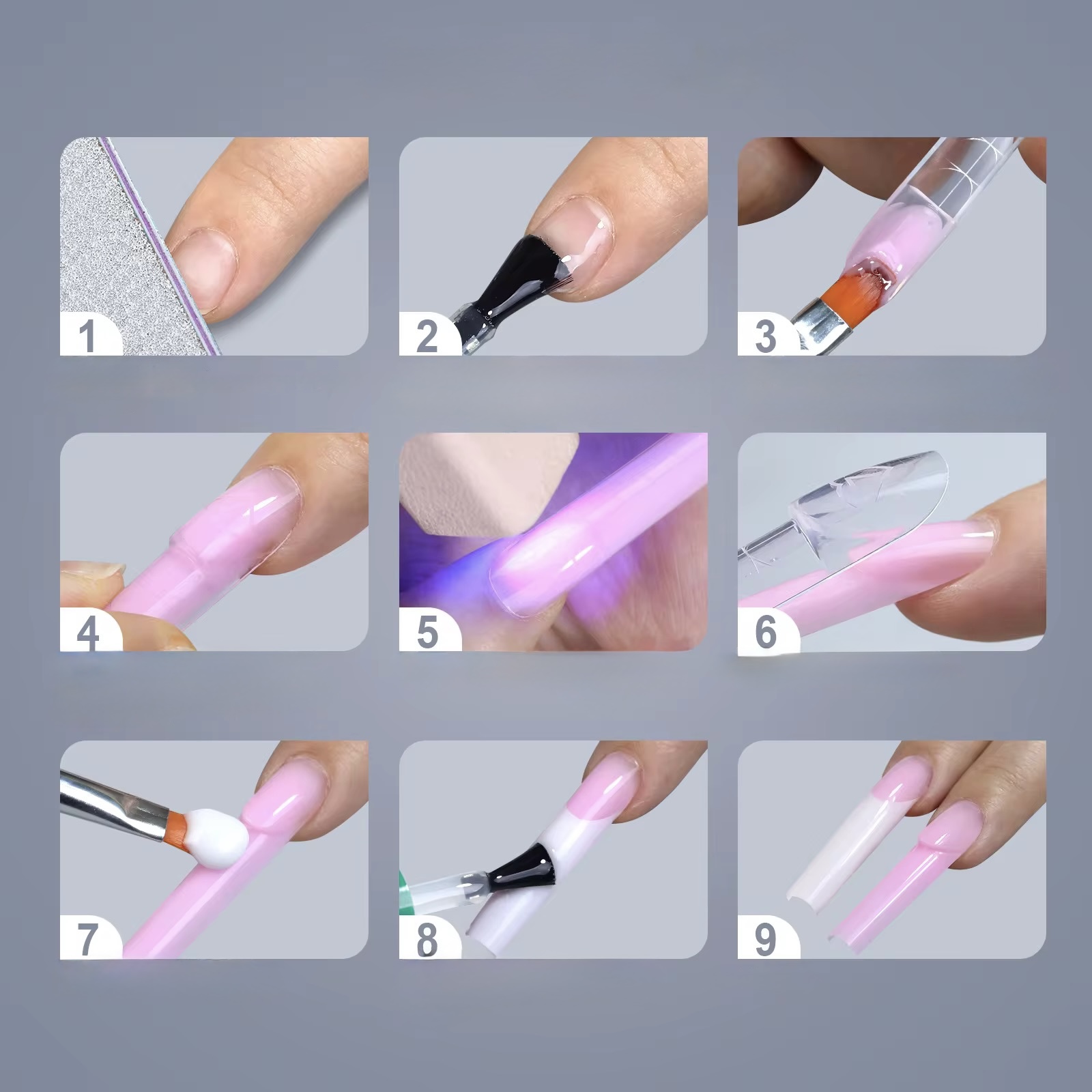 1

2

3

4

5

6

7

8

9